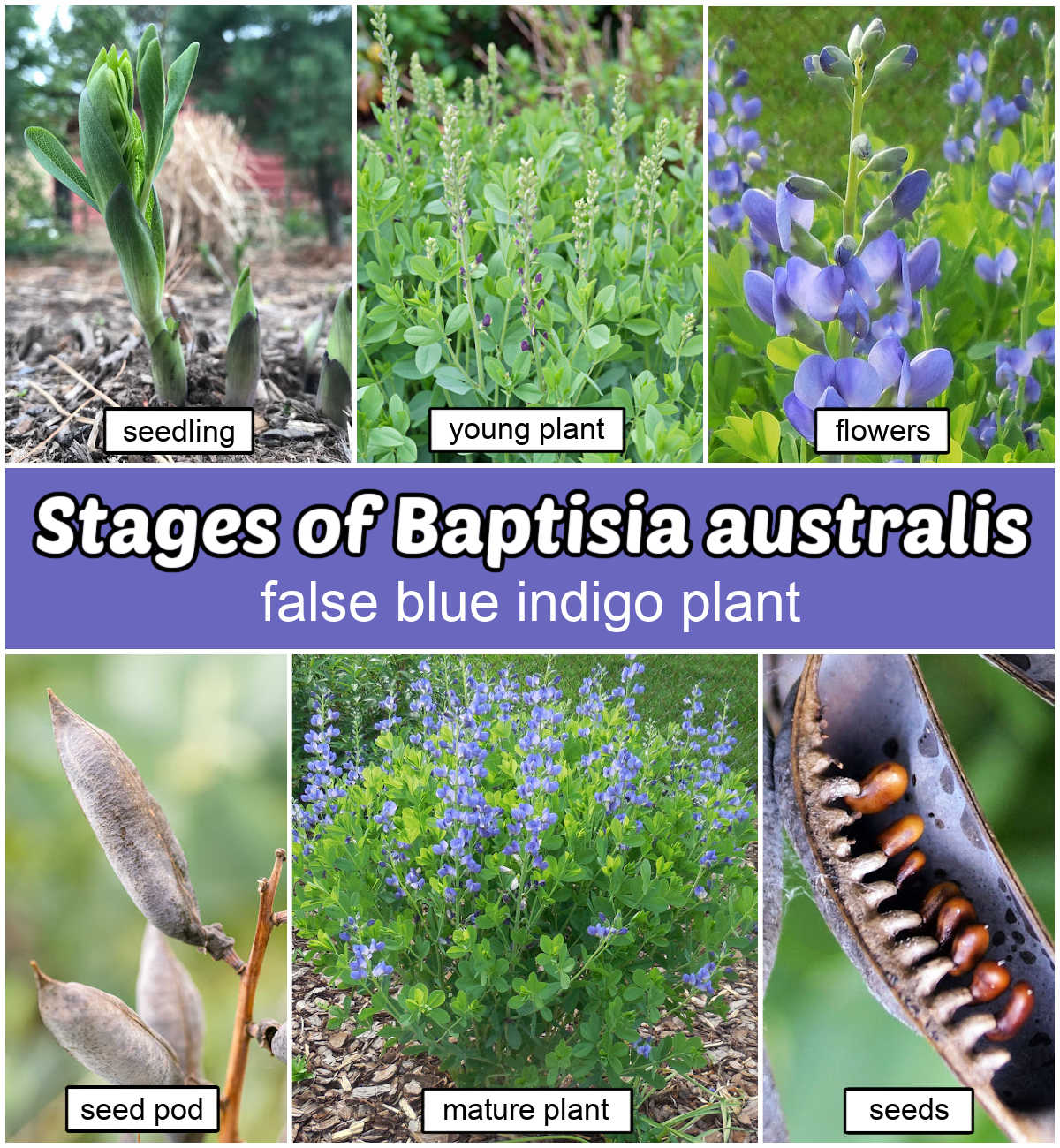 seedling

young plant

flowers

Stages of Baptisia australis

false blue indigo plant

seed pod

mature plant

seeds